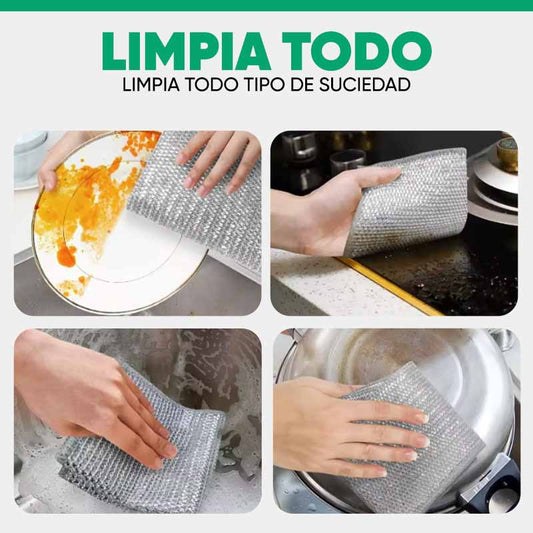 LIMPIA TODO
LIMPIA TODO TIPO DE SUCIEDAD