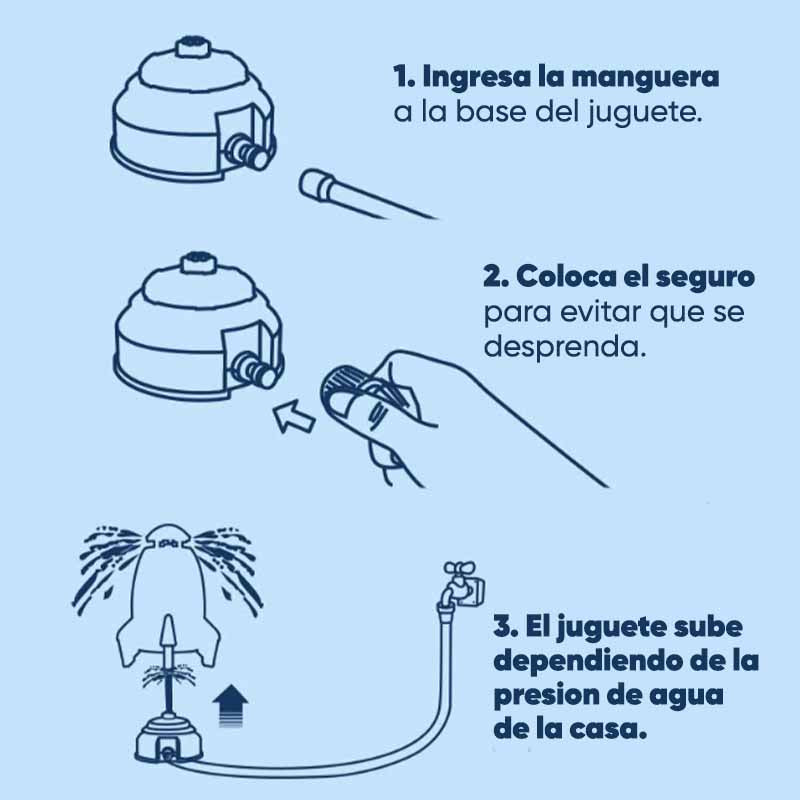 1. Ingresa la manguera a la base del juguete.

2. Coloca el seguro para evitar que se desprenda.

3. El juguete sube dependiendo de la presion de agua de la casa.