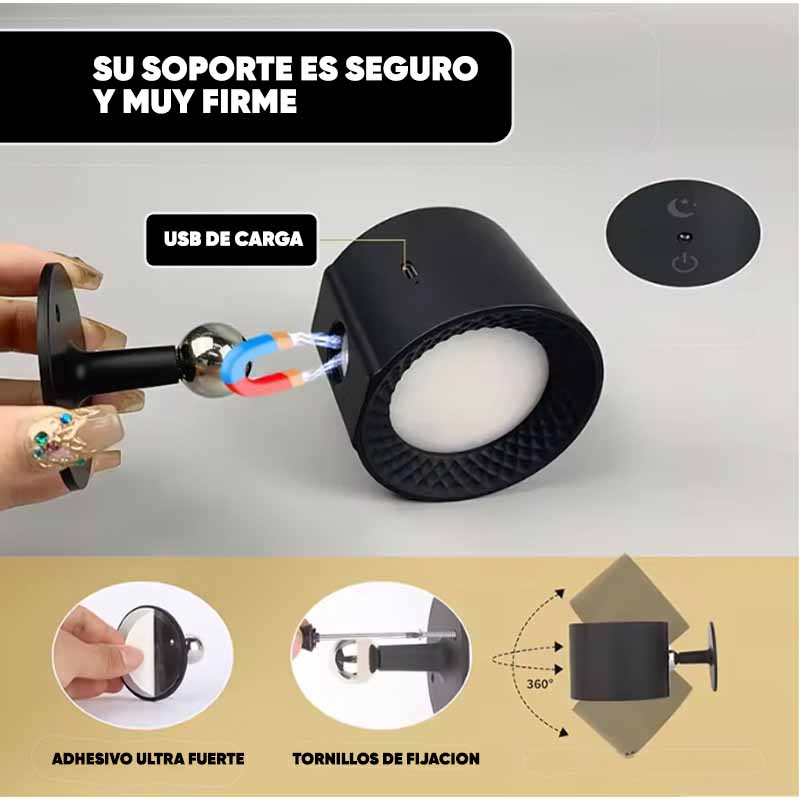 SU SOPORTE ES SEGURO Y MUY FIRME

USB DE CARGA

360°

ADHESIVO ULTRA FUERTE

TORNILLOS DE FIJACION