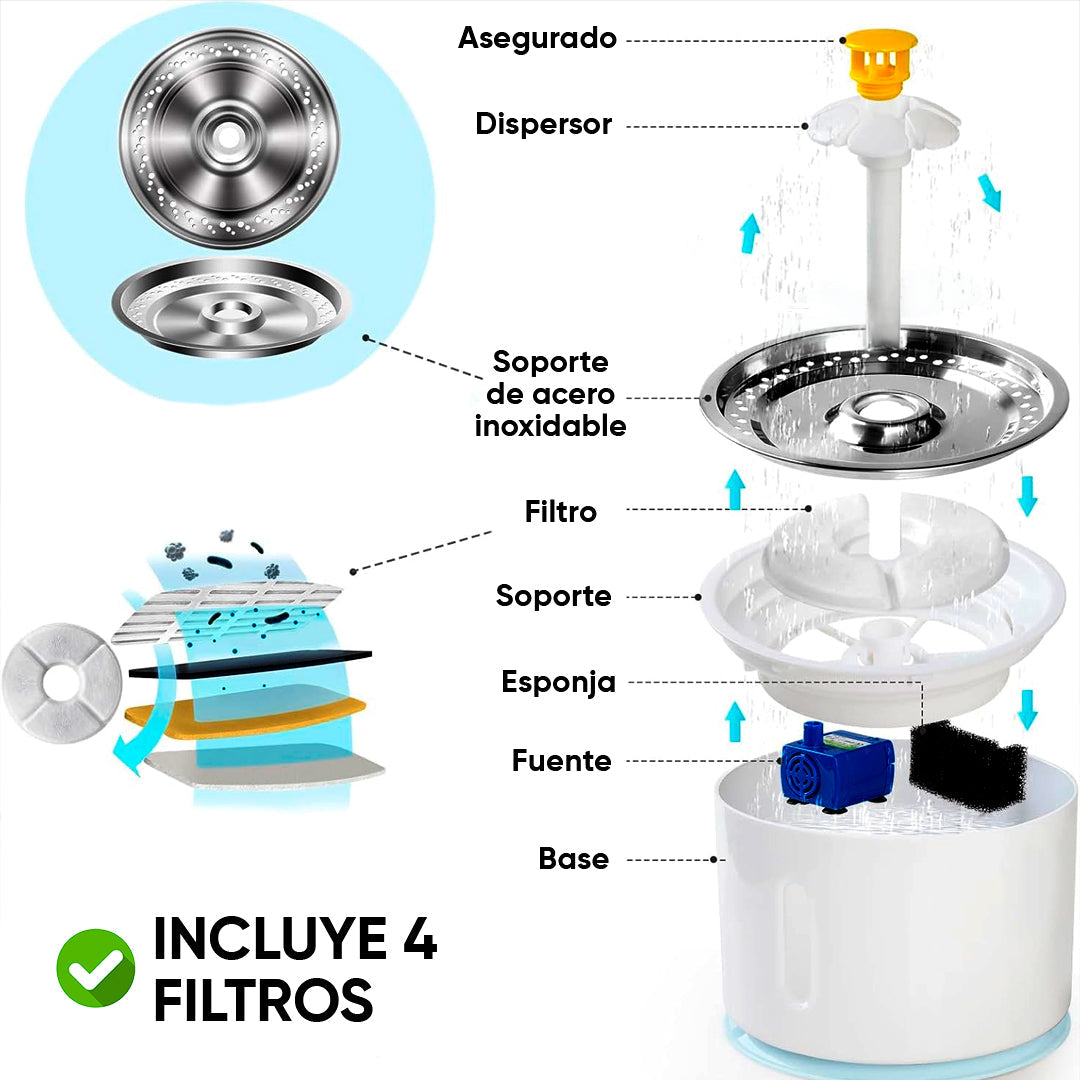 Asegurado

Dispersor

Soporte de acero inoxidable

Filtro

Soporte

Esponja

Fuente

Base

INCLUYE 4 FILTROS