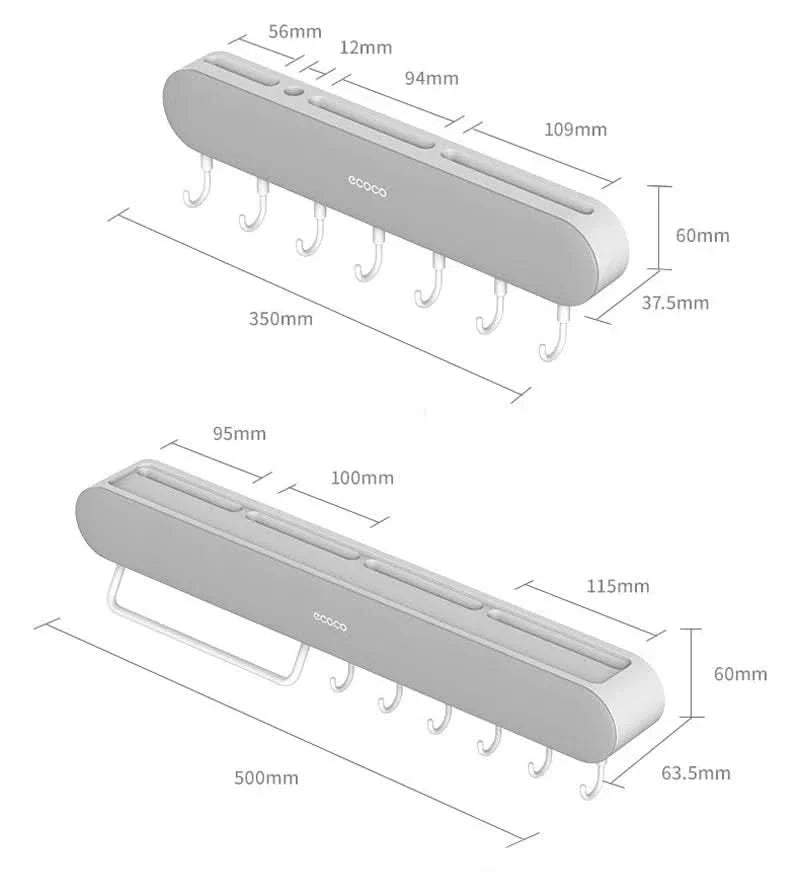 56mm
12mm
94mm
109mm
ecoco
60mm
37.5mm
350mm

95mm
100mm
115mm
ecoco
60mm
63.5mm
500mm